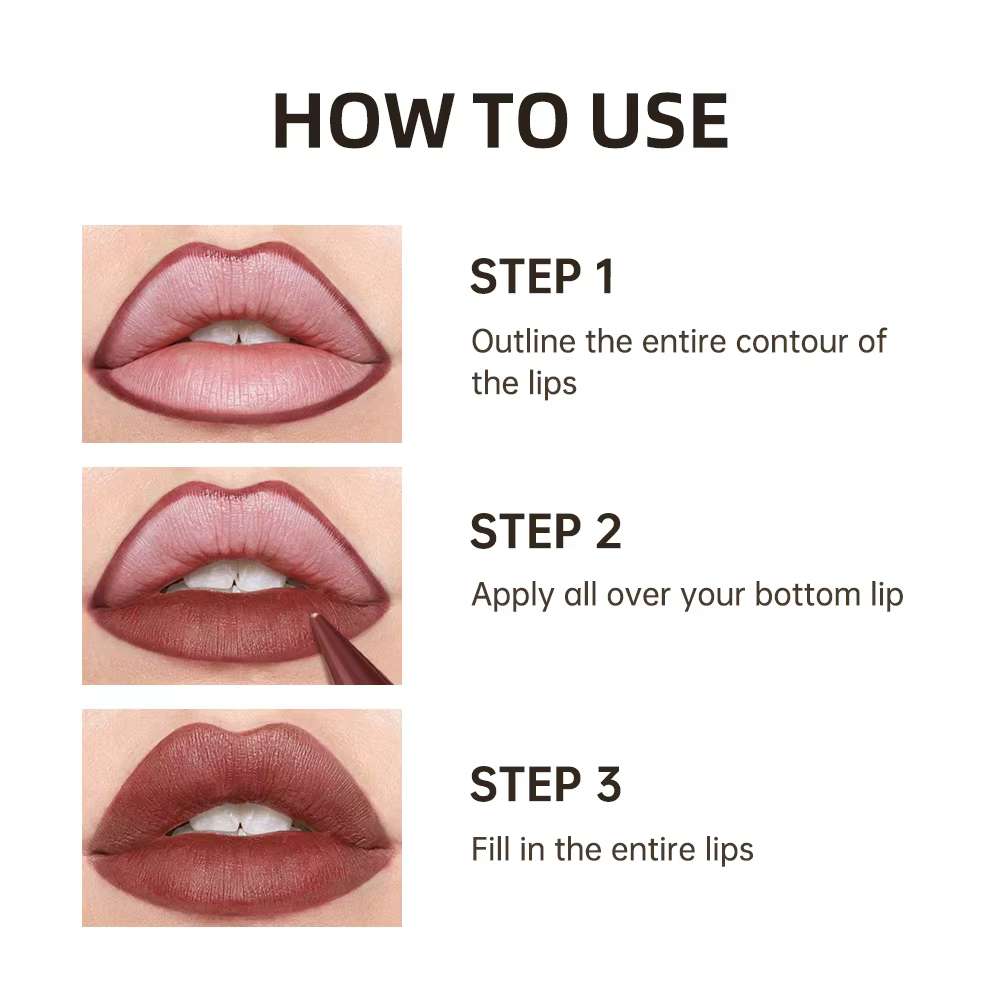 HOW TO USE

STEP 1
Outline the entire contour of the lips

STEP 2
Apply all over your bottom lip

STEP 3
Fill in the entire lips