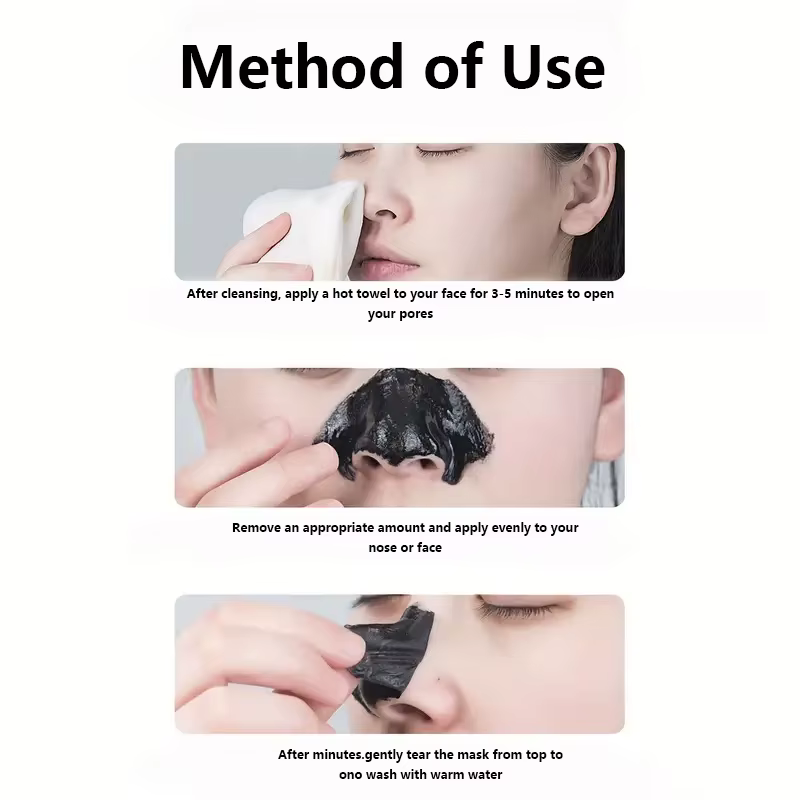 Method of Use

After cleansing, apply a hot towel to your face for 3-5 minutes to open your pores

Remove an appropriate amount and apply evenly to your nose or face

After minutes.gently tear the mask from top to ono wash with warm water