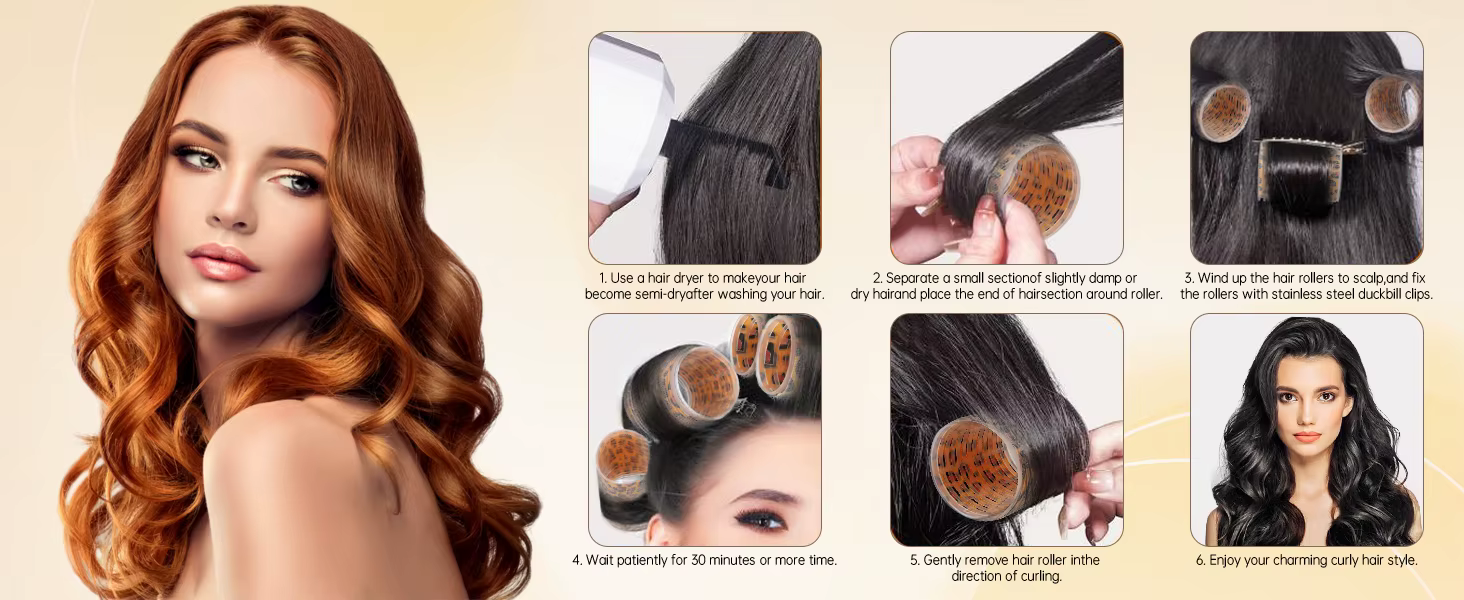 1. Use a hair dryer to makeyour hair become semi-dryafter washing your hair.

2. Separate a small sectionof slightly damp or dry hairand place the end of hairsection around roller.

3. Wind up the hair rollers to scalp,and fix the rollers with stainless steel duckbill clips.

4. Wait patiently for 30 minutes or more time.

5. Gently remove hair roller inthe direction of curling.

6. Enjoy your charming curly hair style.